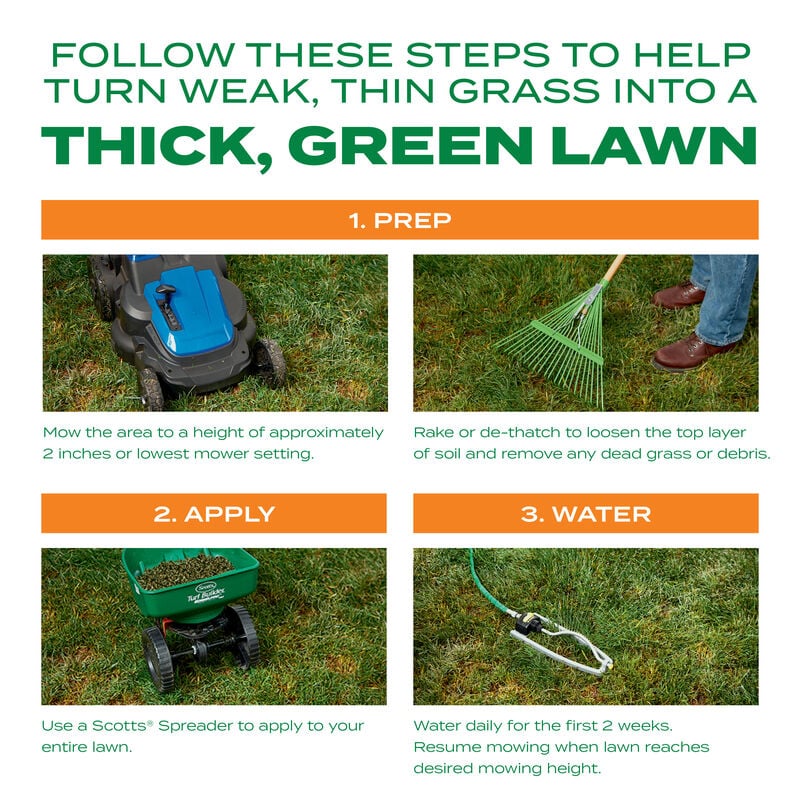 FOLLOW THESE STEPS TO HELP TURN WEAK, THIN GRASS INTO A

THICK, GREEN LAWN

1. PREP

Mow the area to a height of approximately 2 inches or lowest mower setting.

Rake or de-thatch to loosen the top layer of soil and remove any dead grass or debris.

2. APPLY

Scotts
Turf Builder

Use a Scotts® Spreader to apply to your entire lawn.

3. WATER

Water daily for the first 2 weeks. Resume mowing when lawn reaches desired mowing height.