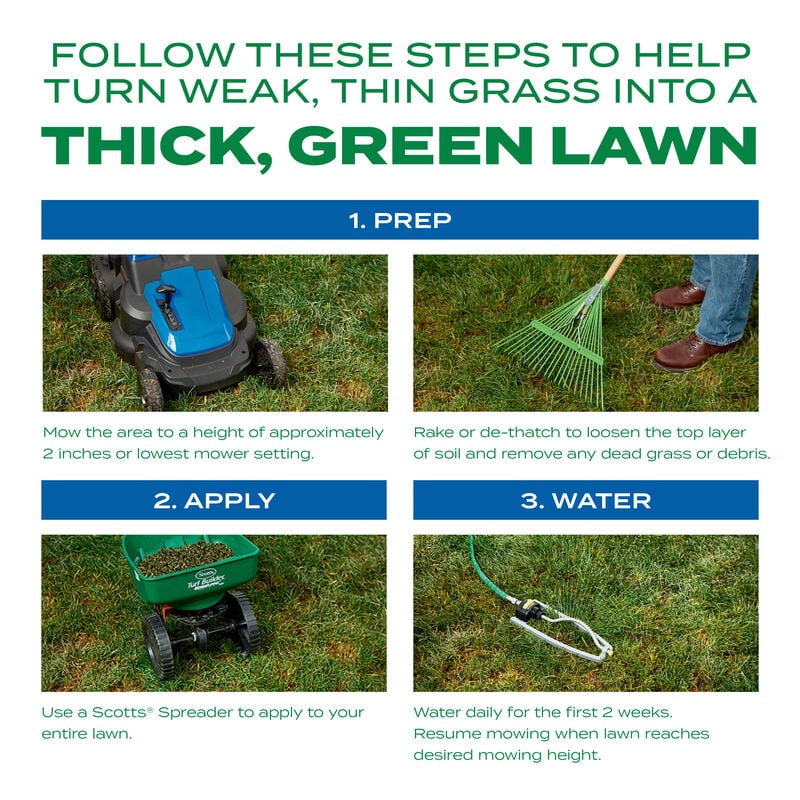 FOLLOW THESE STEPS TO HELP TURN WEAK, THIN GRASS INTO A

THICK, GREEN LAWN

1. PREP

Mow the area to a height of approximately 2 inches or lowest mower setting.

Rake or de-thatch to loosen the top layer of soil and remove any dead grass or debris.

2. APPLY

Scotts
Turf Builder

Use a Scotts® Spreader to apply to your entire lawn.

3. WATER

Water daily for the first 2 weeks. Resume mowing when lawn reaches desired mowing height.